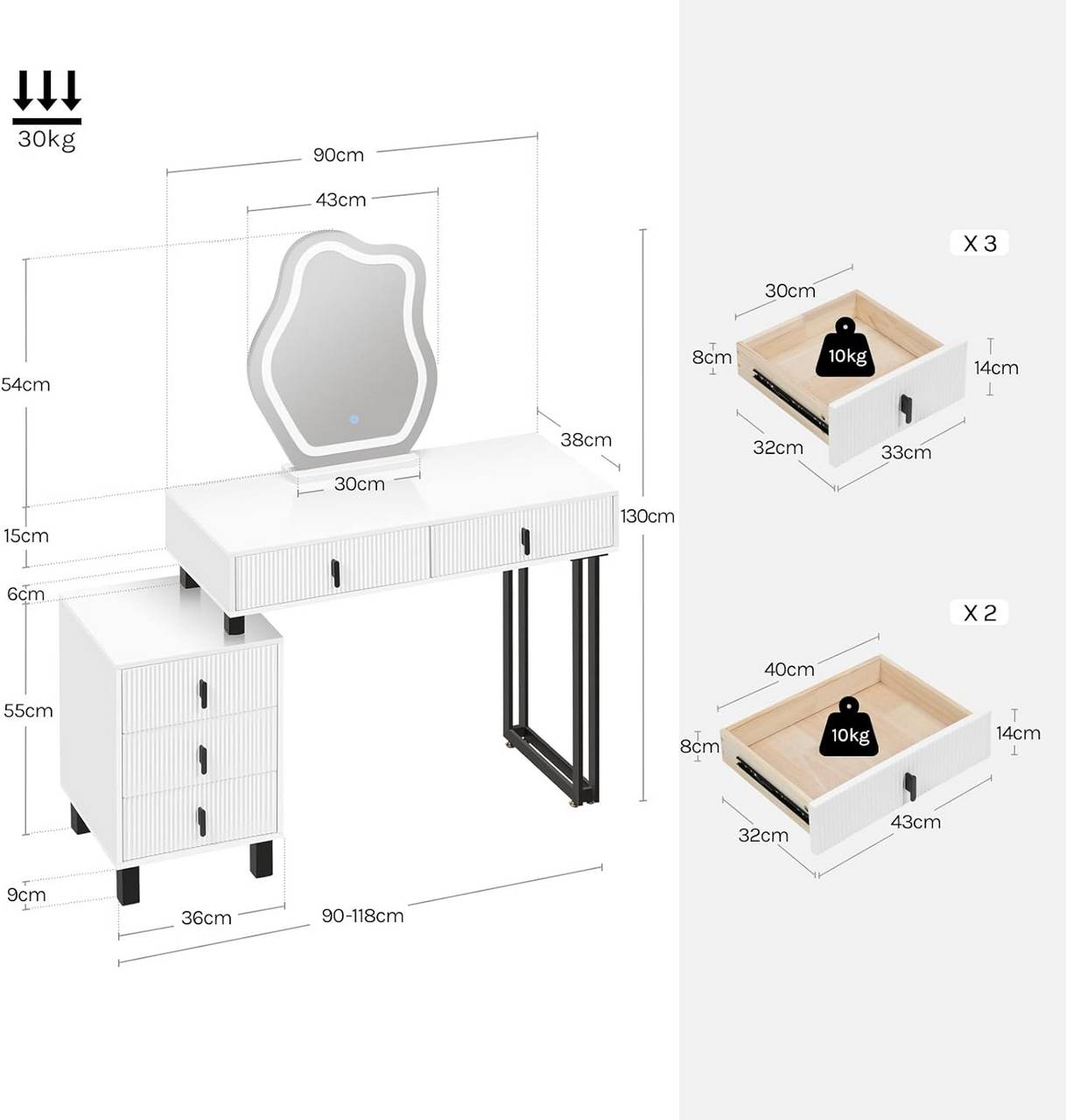 30kg

90cm

43cm

54cm

38cm

30cm

15cm

130cm

6cm

55cm

9cm

36cm

90-118cm

X 3

30cm

8cm

10kg

14cm

32cm

33cm

X 2

40cm

8cm

10kg

14cm

32cm

43cm